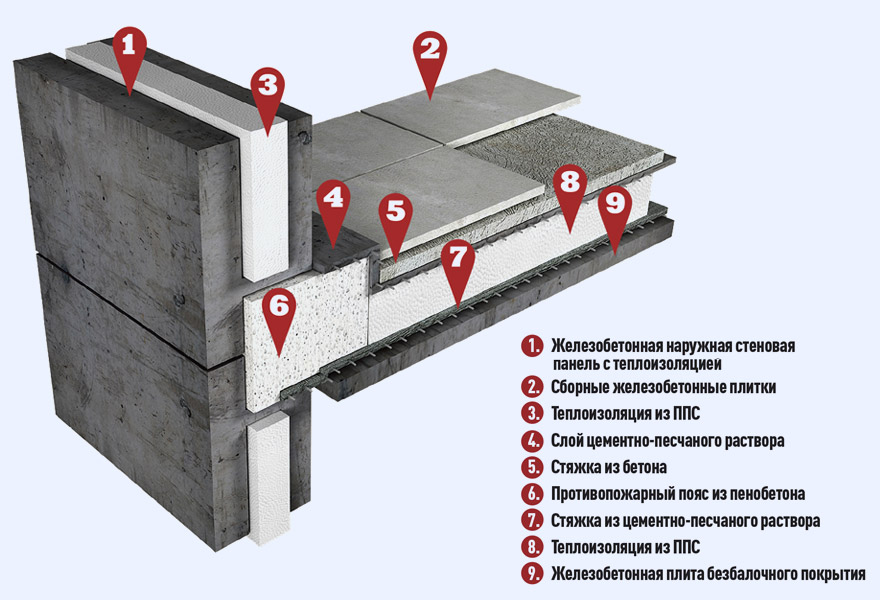 1
2
3
4
5
6
7
8
9

1. Железобетонная наружная стеновая панель с теплоизоляцией
2. Сборные железобетонные плитки
3. Теплоизоляция из ППС
4. Слой цементно-песчаного раствора
5. Стяжка из бетона
6. Противопожарный пояс из пенобетона
7. Стяжка из цементно-песчаного раствора
8. Теплоизоляция из ППС
9. Железобетонная плита безбалочного покрытия